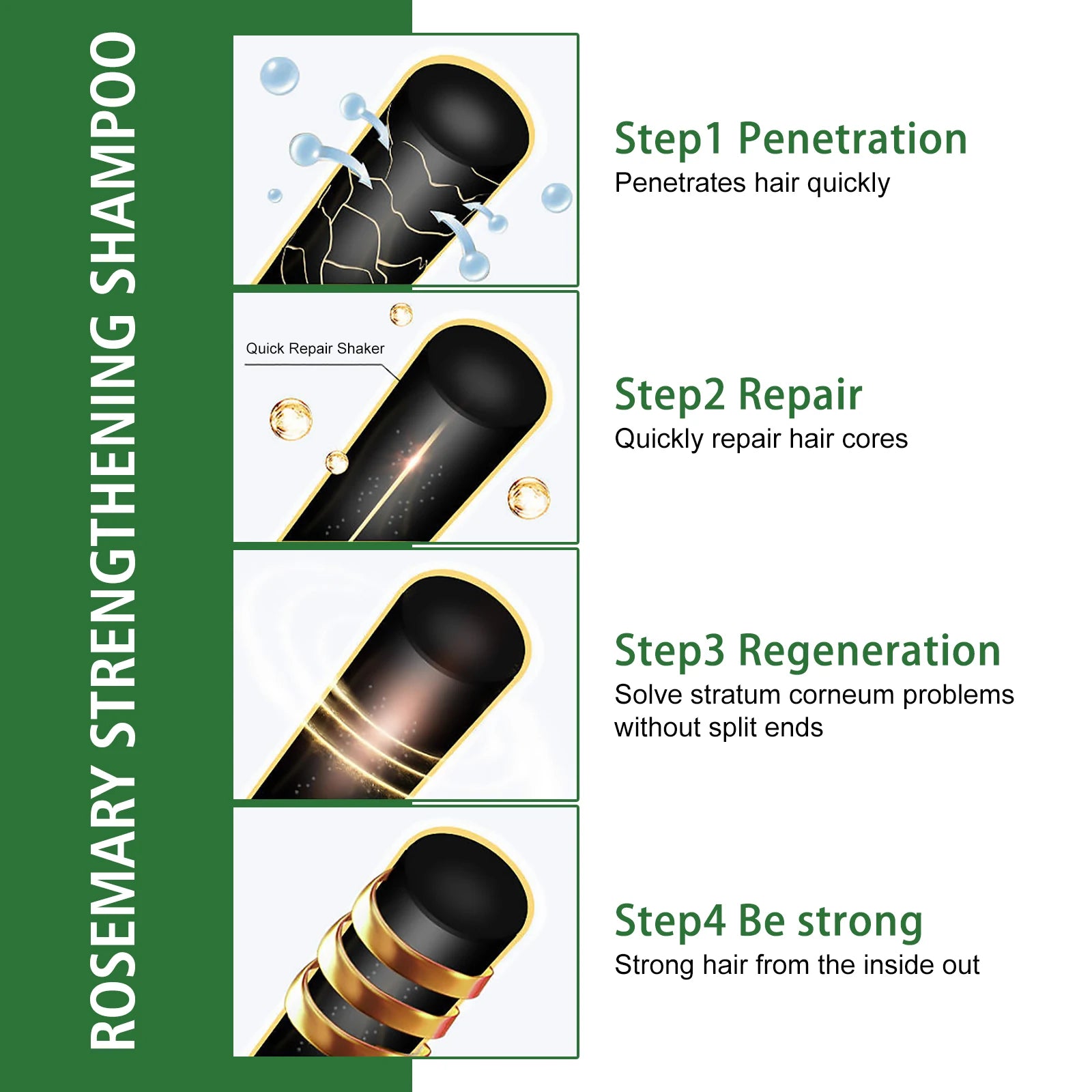 ROSEMARY STRENGTHENING SHAMPOO

Step1 Penetration
Penetrates hair quickly

Quick Repair Shaker

Step2 Repair
Quickly repair hair cores

Step3 Regeneration
Solve stratum corneum problems without split ends

Step4 Be strong
Strong hair from the inside out