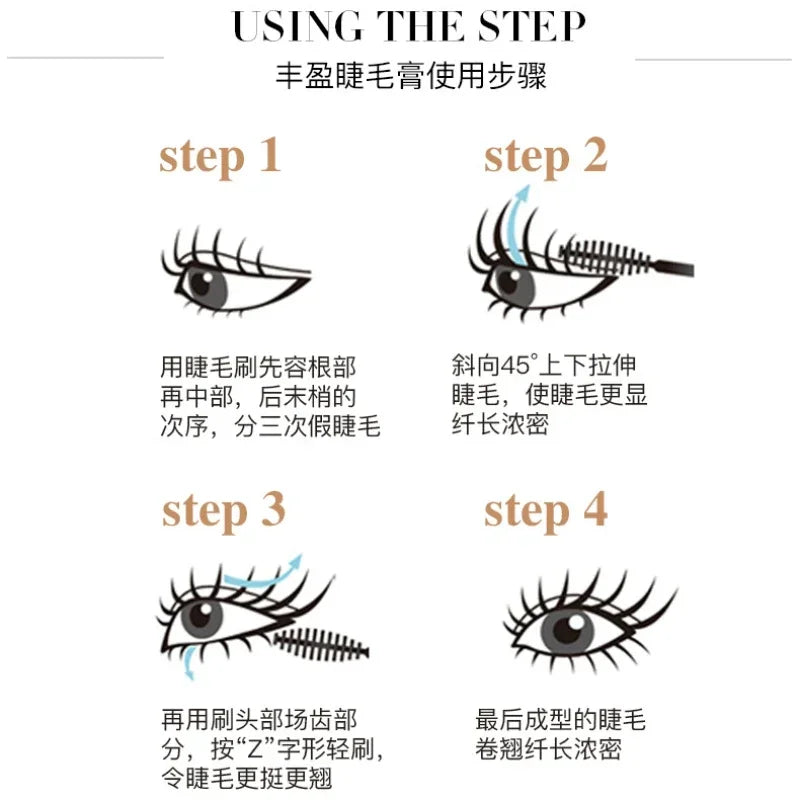 USING THE STEP
丰盈睫毛膏使用步骤

step 1

用睫毛刷先容根部再中部，后末梢的次序，分三次假睫毛

step 2

斜向45°上下拉伸睫毛，使睫毛更显纤长浓密

step 3

再用刷头部场齿部分，按“Z”字形轻刷，令睫毛更挺更翘

step 4

最后成型的睫毛卷翘纤长浓密